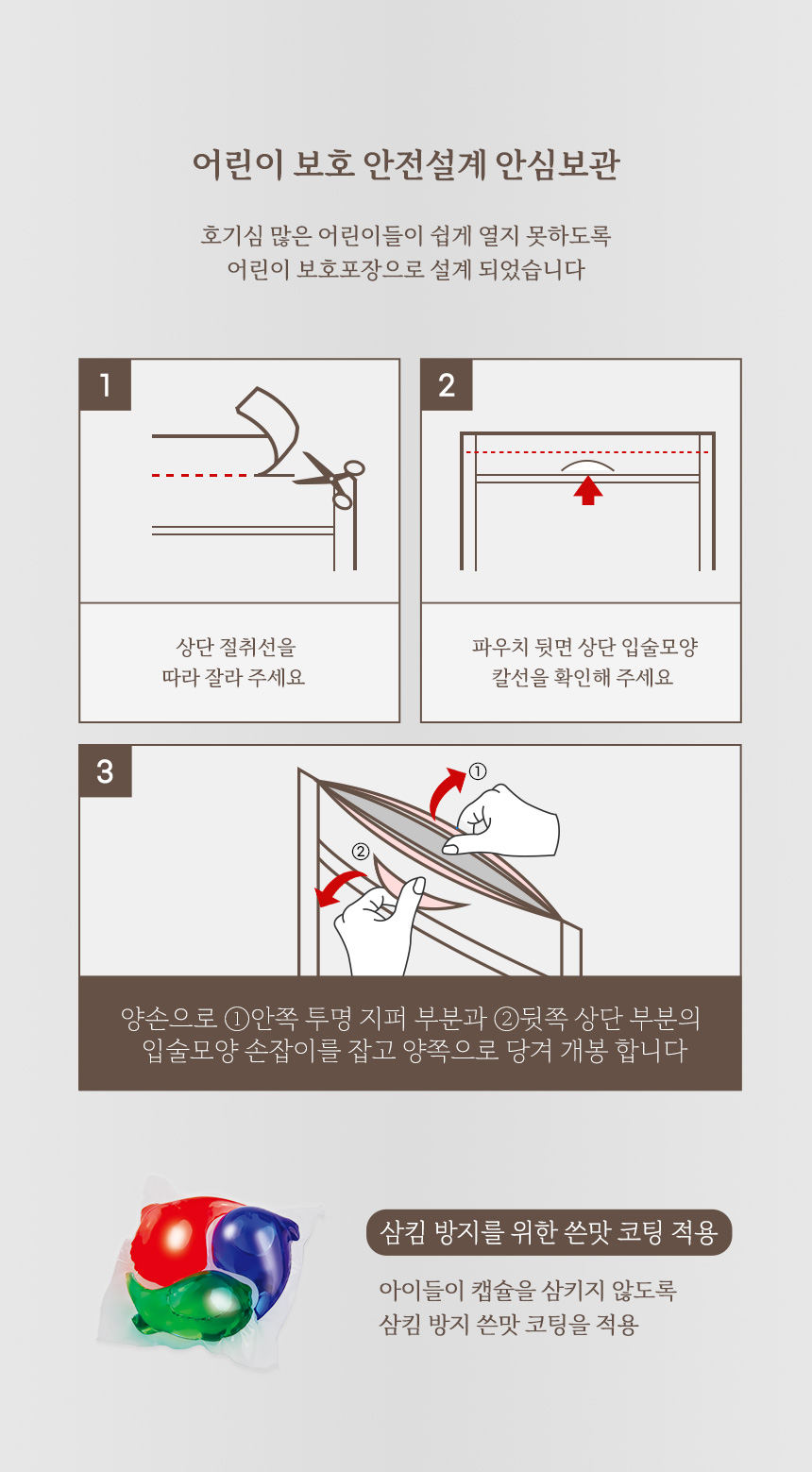 어린이 보호 안전설계 안심보관

호기심 많은 어린이들이 쉽게 열지 못하도록
어린이 보호포장으로 설계 되었습니다

1

상단 절취선을
따라 잘라 주세요

2

파우치 뒷면 상단 입술모양
칼선을 확인해 주세요

3

①

②

양손으로 ①안쪽 투명 지퍼 부분과 ②뒷쪽 상단 부분의
입술모양 손잡이를 잡고 양쪽으로 당겨 개봉 합니다

삼킴 방지를 위한 쓴맛 코팅 적용

아이들이 캡슐을 삼키지 않도록
삼킴 방지 쓴맛 코팅을 적용